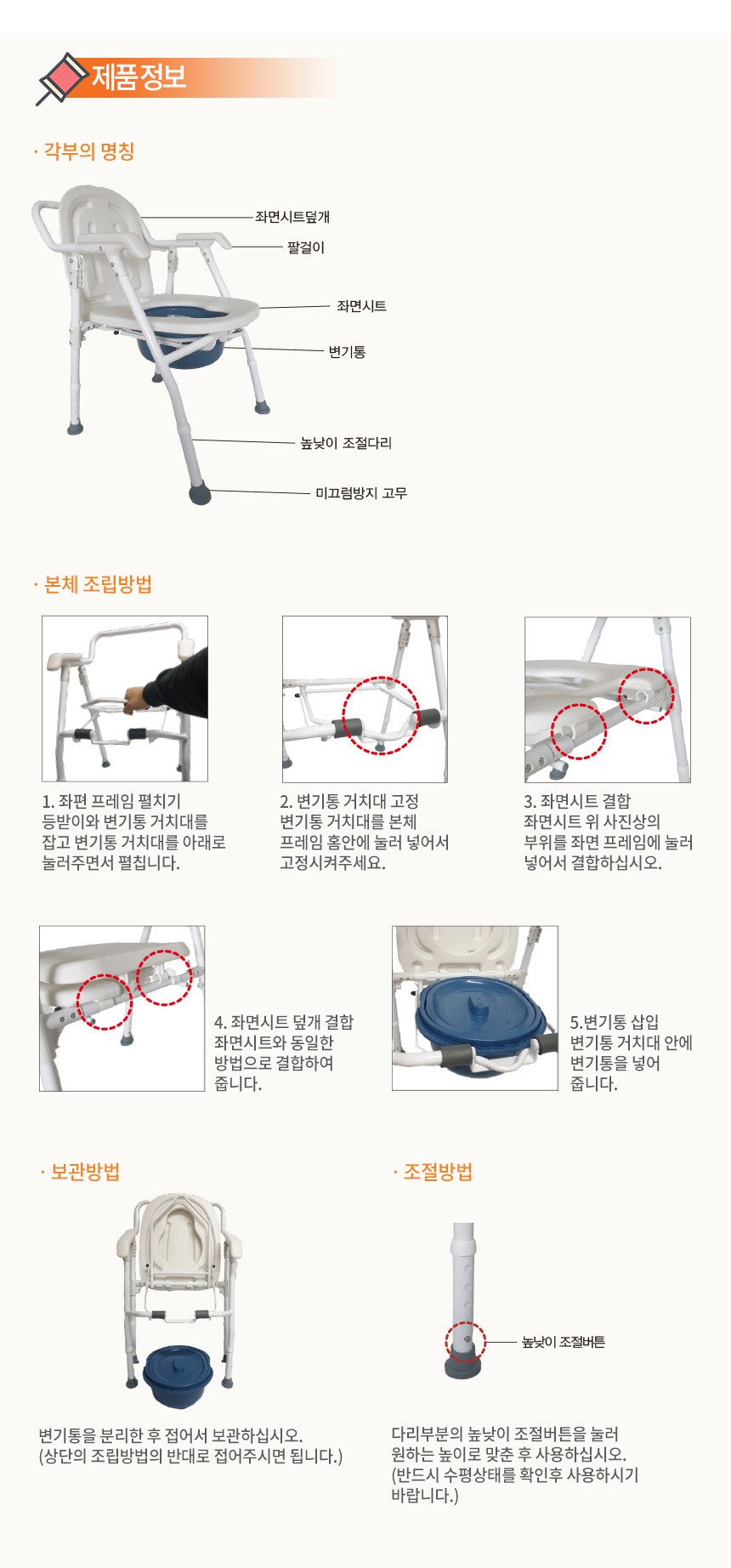 제품정보

· 각부의 명칭

좌면시트덮개
팔걸이
좌면시트
변기통
높낮이 조절다리
미끄럼방지 고무

· 본체 조립방법

1. 좌편 프레임 펼치기
등받이와 변기통 거치대를 잡고 변기통 거치대를 아래로 눌러주면서 펼칩니다.

2. 변기통 거치대 고정
변기통 거치대를 본체 프레임 홈안에 눌러 넣어서 고정시켜주세요.

3. 좌면시트 결합
좌면시트 위 사진상의 부위를 좌면 프레임에 눌러 넣어서 결합하십시오.

4. 좌면시트 덮개 결합
좌면시트와 동일한 방법으로 결합하여 줍니다.

5.변기통 삽입
변기통 거치대 안에 변기통을 넣어 줍니다.

· 보관방법

변기통을 분리한 후 접어서 보관하십시오.
(상단의 조립방법의 반대로 접어주시면 됩니다.)

· 조절방법

높낮이 조절버튼

다리부분의 높낮이 조절버튼을 눌러 원하는 높이로 맞춘 후 사용하십시오.
(반드시 수평상태를 확인후 사용하시기 바랍니다.)