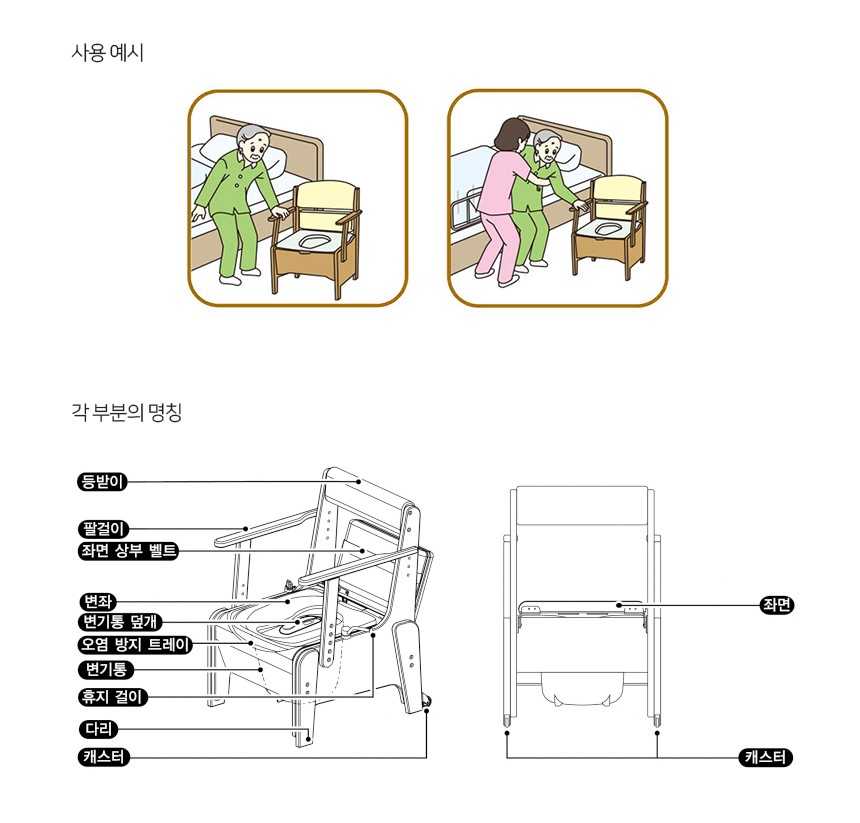 사용 예시

각 부분의 명칭

등받이
팔걸이
좌면 상부 벨트
변좌
변기통 덮개
오염 방지 트레이
변기통
휴지 걸이
다리
캐스터

좌면
캐스터